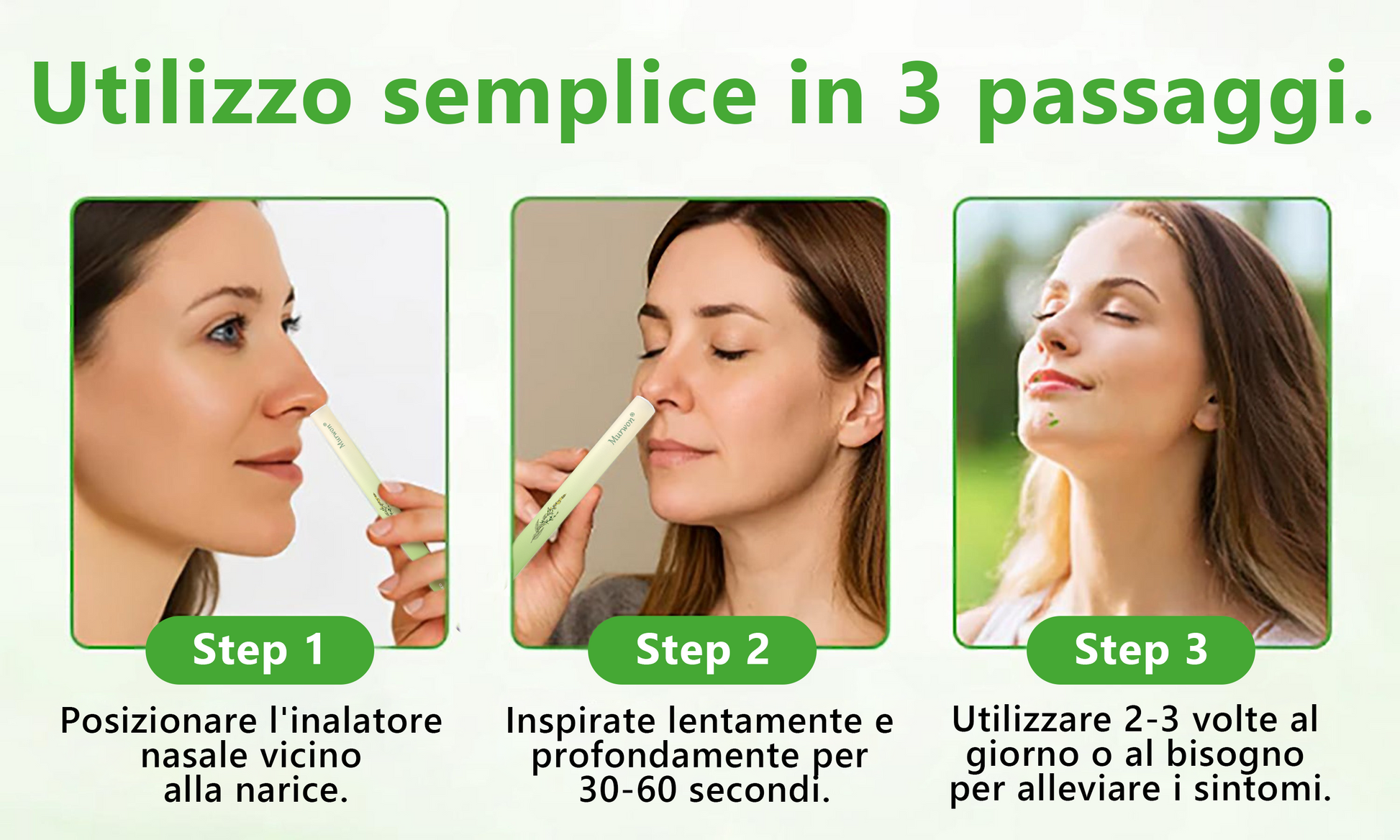 Utilizzo semplice in 3 passaggi.

Murwon®

Step 1

Posizionare l'inalatore nasale vicino alla narice.

Murwon®

Step 2

Inspirate lentamente e profondamente per 30-60 secondi.

Step 3

Utilizzare 2-3 volte al giorno o al bisogno per alleviare i sintomi.